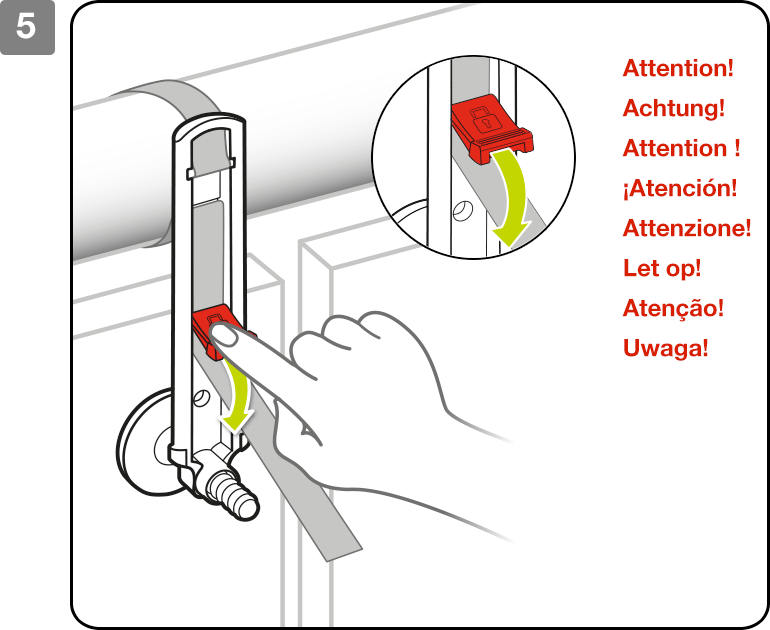 5

Attention!
Achtung!
Attention !
¡Atención!
Attenzione!
Let op!
Atenção!
Uwaga!